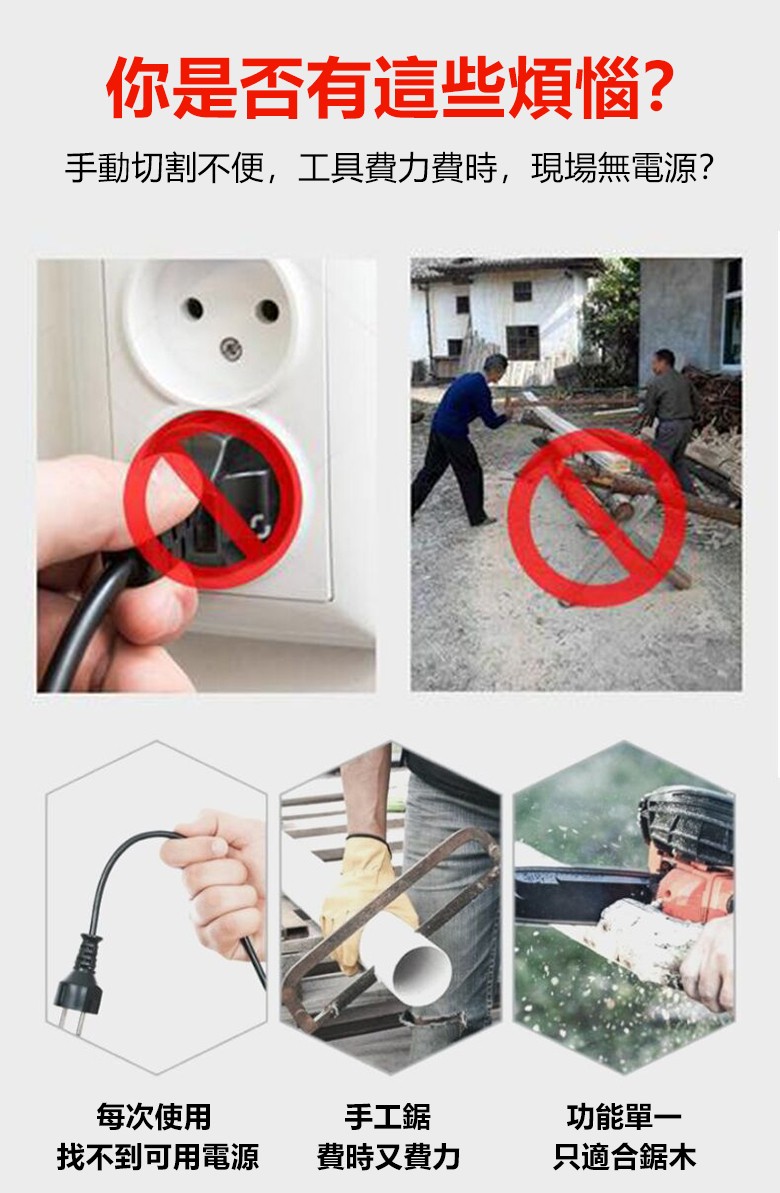 你是否有這些煩惱?

手動切割不便，工具費力費時，現場無電源?

每次使用
找不到可用電源

手工鋸
費時又費力

功能單一
只適合鋸木